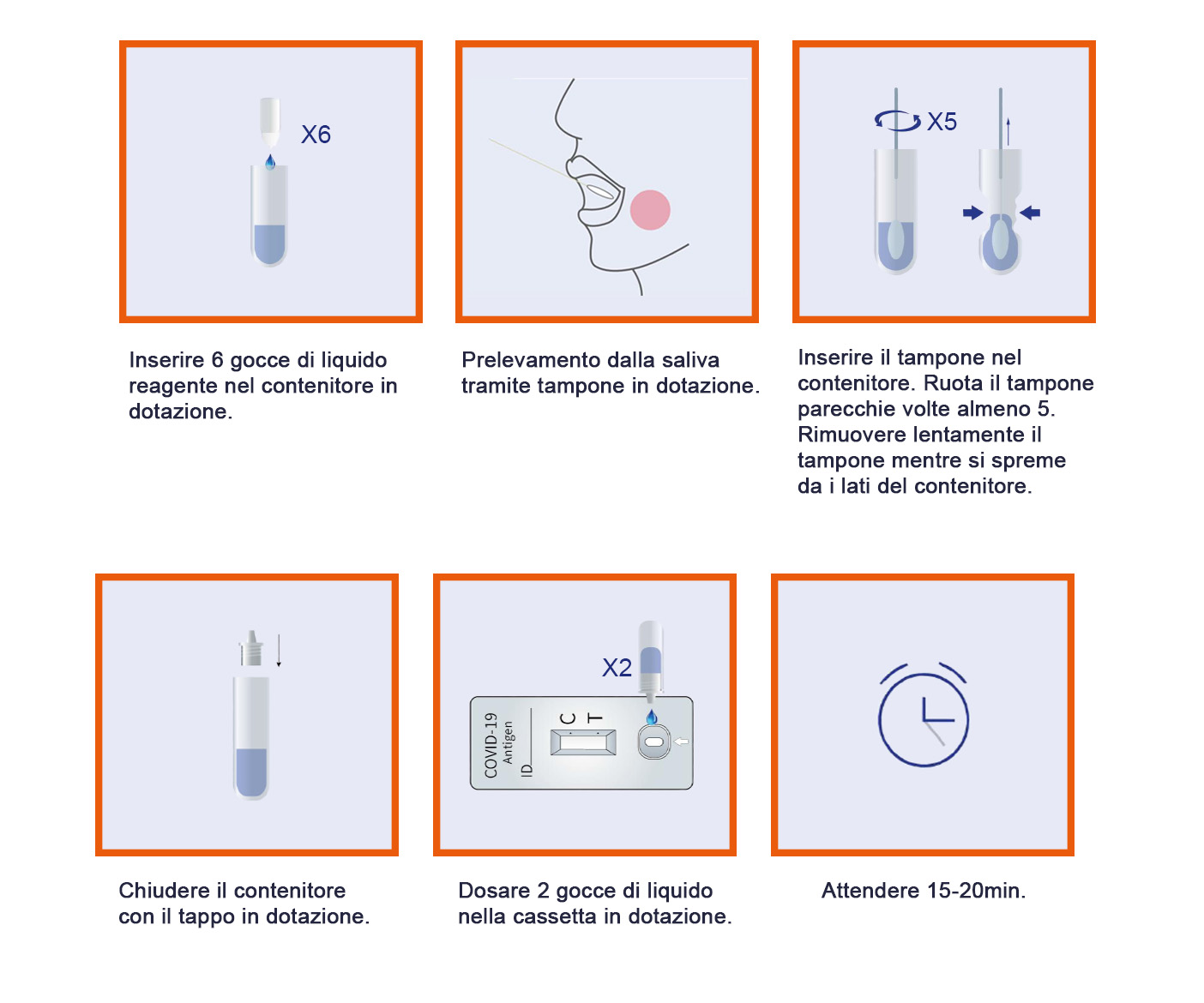 X6

Inserire 6 gocce di liquido reagente nel contenitore in dotazione.

Prelevamento dalla saliva tramite tampone in dotazione.

X5

Inserire il tampone nel contenitore. Ruota il tampone parecchie volte almeno 5. Rimuovere lentamente il tampone mentre si spreme da i lati del contenitore.

Chiudere il contenitore con il tappo in dotazione.

X2

COVID-19 Antigen ID

C T

Dosare 2 gocce di liquido nella cassetta in dotazione.

Attendere 15-20min.